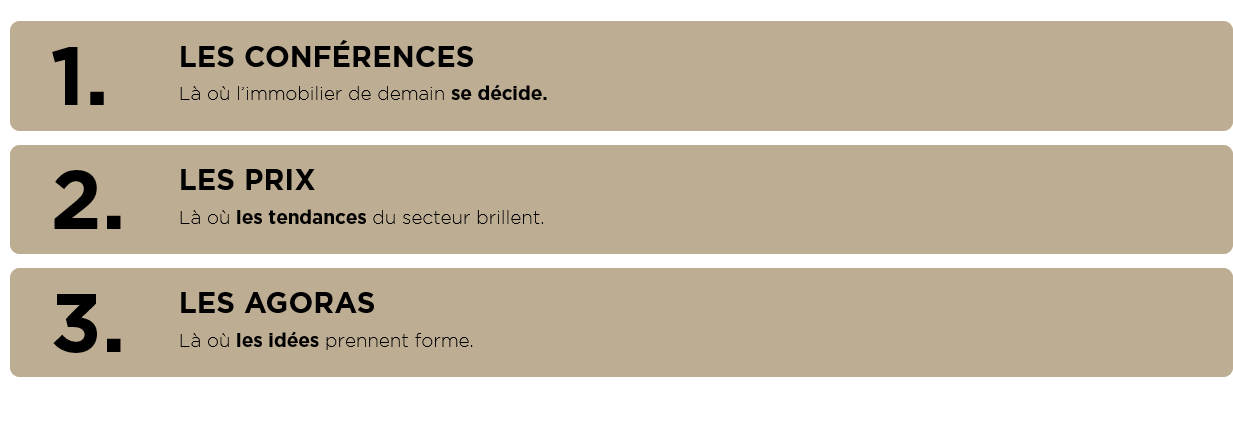 1.

LES CONFÉRENCES

Là où l'immobilier de demain se décide.

2.

LES PRIX

Là où les tendances du secteur brillent.

3.

LES AGORAS

Là où les idées prennent forme.